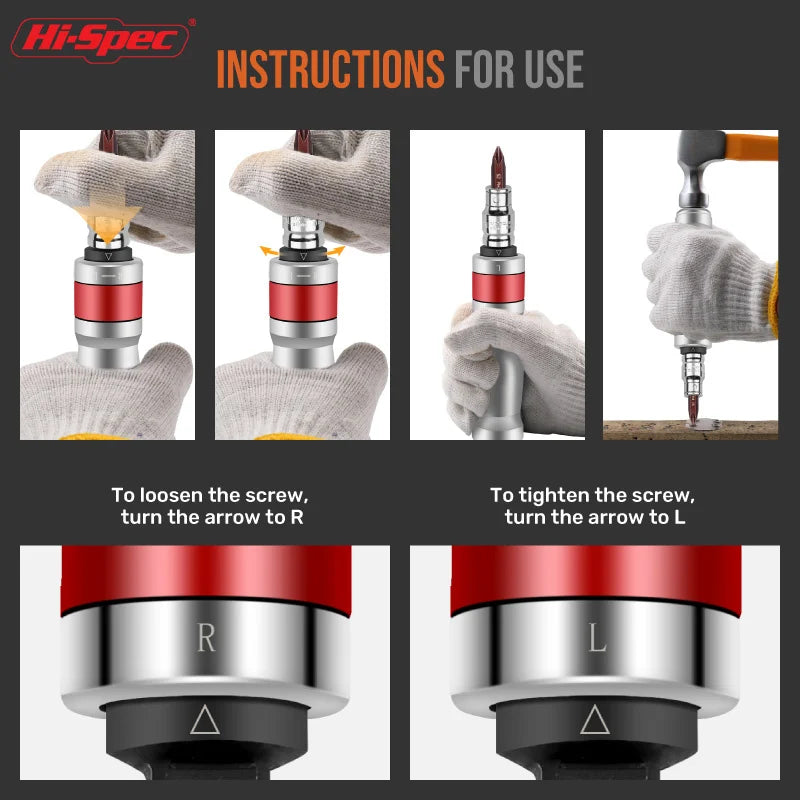 Hi-Spec®

INSTRUCTIONS FOR USE

To loosen the screw, turn the arrow to R

To tighten the screw, turn the arrow to L

R

L