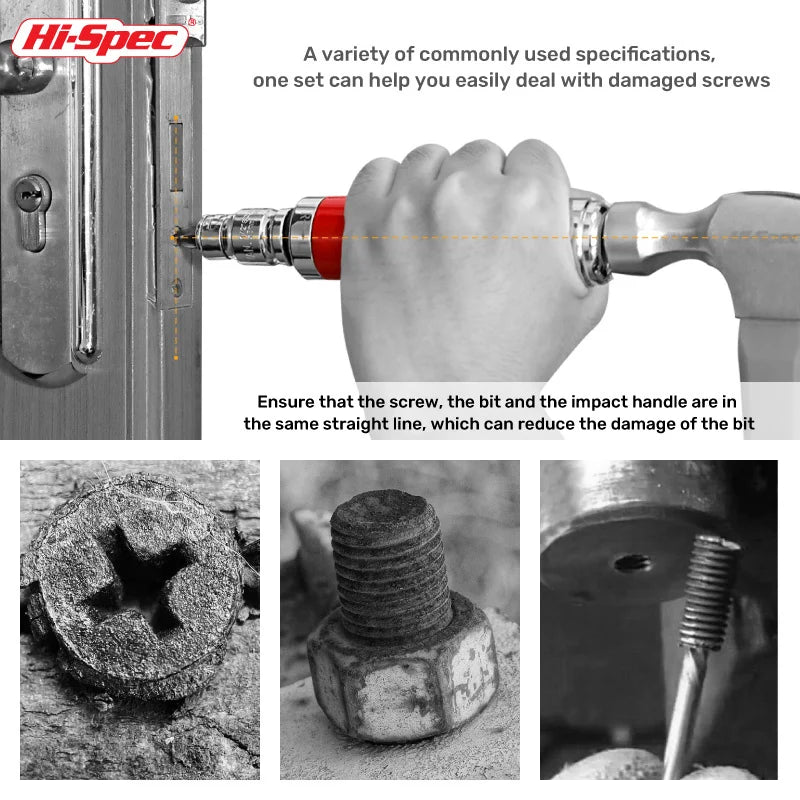 Hi-Spec

A variety of commonly used specifications, one set can help you easily deal with damaged screws

Ensure that the screw, the bit and the impact handle are in the same straight line, which can reduce the damage of the bit